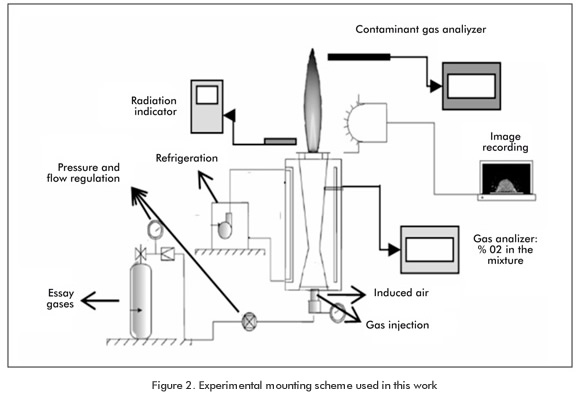 Contaminant gas analiyzer

Radiation indicator

Image recording

Refrigeration

Pressure and flow regulation

Gas analizer: % 02 in the mixture

Essay gases

Induced air

Gas injection

Figure 2. Experimental mounting scheme used in this work