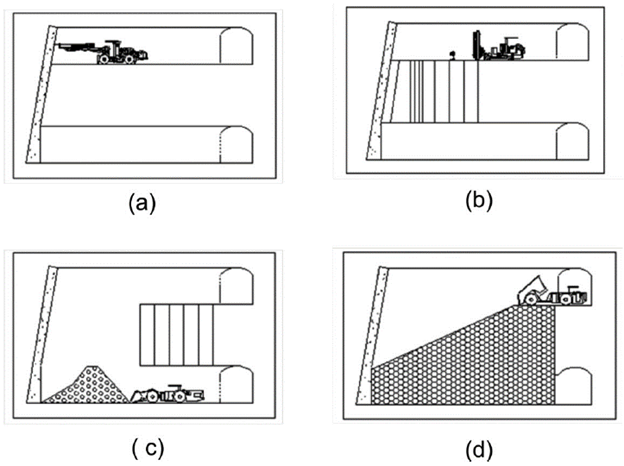 (a)

(b)

( c)

(d)