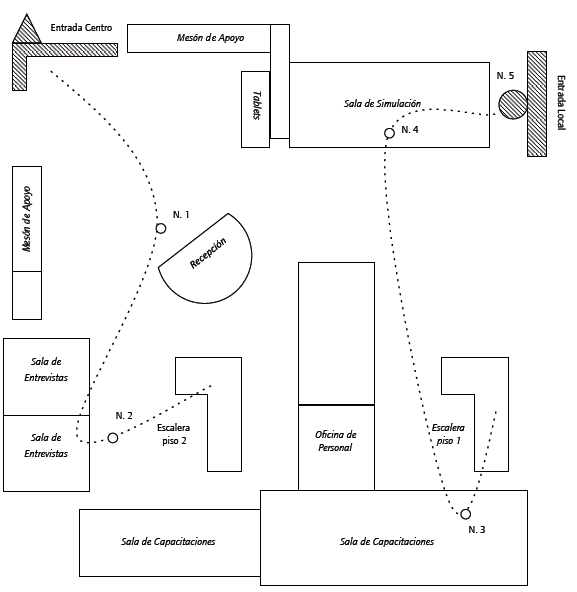 Entrada Centro

Mesón de Apoyo

Tablets

Sala de Simulación

N. 5

Entrada Local

N. 4

Mesón de Apoyo

N. 1

Recepción

Sala de Entrevistas

Sala de Entrevistas

N. 2

Escalera piso 2

Oficina de Personal

Escalera piso 1

N. 3

Sala de Capacitaciones

Sala de Capacitaciones