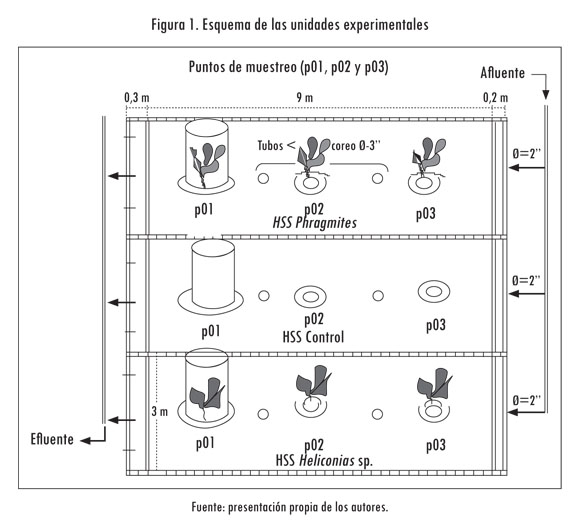 Figura 1. Esquema de las unidades experimentales

Puntos de muestreo (p01, p02 y p03)

Afluente

0,3 m

9 m

0,2 m

Tubos < coreo Ø-3''

Ø=2''

p01

p02

p03

HSS Phragmites

Ø=2''

p01

p02

p03

HSS Control

Ø=2''

3 m

Efluente

p01

p02

p03

HSS Heliconias sp.

Fuente: presentación propia de los autores.