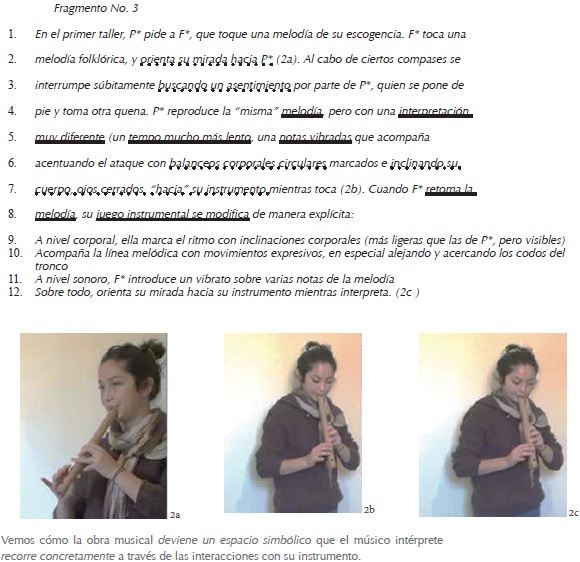 Fragmento No. 3

1. En el primer taller, P* pide a F*, que toque una melodía de su escogencia. F* toca una
2. melodía folklórica, y orienta su mirada hacia P* (2a). Al cabo de ciertos compases se
3. interrumpe súbitamente buscando un asentimiento por parte de P*, quien se pone de
4. pie y toma otra quena. P* reproduce la "misma" melodía, pero con una interpretación
5. muy diferente (un tempo mucho más lento, una notas vibradas que acompaña
6. acentuando el ataque con balanceos corporales circulares marcados e inclinando su
7. cuerpo, ojos cerrados, "hacia" su instrumento mientras toca (2b). Cuando F* retoma la
8. melodía, su juego instrumental se modifica de manera explícita:
9. A nivel corporal, ella marca el ritmo con inclinaciones corporales (más ligeras que las de P*, pero visibles)
10. Acompaña la línea melódica con movimientos expresivos, en especial alejando y acercando los codos del tronco
11. A nivel sonoro, F* introduce un vibrato sobre varias notas de la melodía
12. Sobre todo, orienta su mirada hacia su instrumento mientras interpreta. (2c )

2a

2b

2c

Vemos cómo la obra musical deviene un espacio simbólico que el músico intérprete recorre concretamente a través de las interacciones con su instrumento.