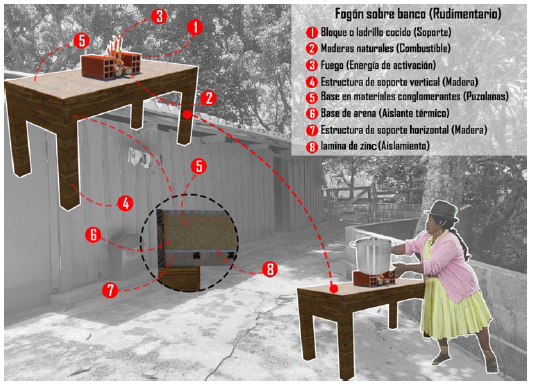 Fogón sobre banco (Rudimentario)

1 Bloque o ladrillo cocido (Soporte)
2 Maderas naturales (Combustible)
3 Fuego (Energía de activación)
4 Estructura de soporte vertical (Madera)
5 Base en materiales conglomerantes (Puzolanas)
6 Base de arena (Aislante térmico)
7 Estructura de soporte horizontal (Madera)
8 lamina de zinc (Aislamiento)

3
1
5
2
5
4
6
7
8