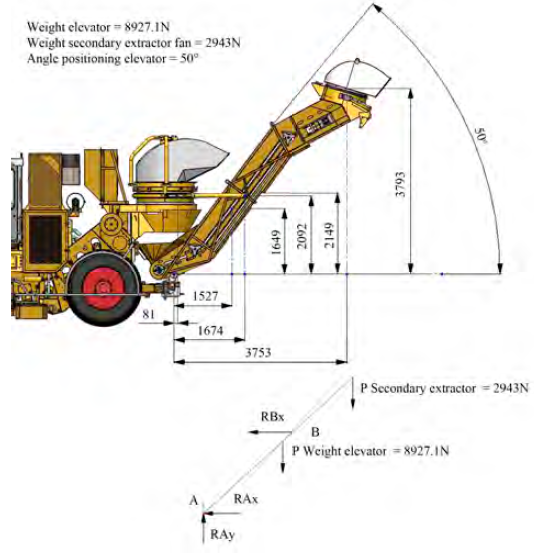 Weight elevator = 8927.1N
Weight secondary extractor fan = 2943N
Angle positioning elevator = 50°

50°

3793

1649

2092

2149

1527

81

1674

3753

P Secondary extractor = 2943N

RBx

B

P Weight elevator = 8927.1N

A

RAx

RAy