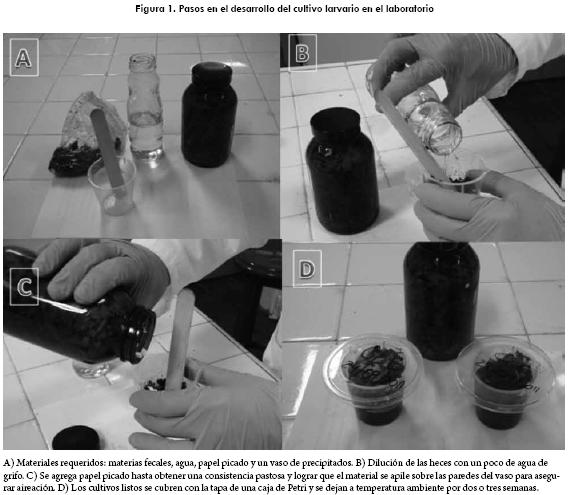 Figura 1. Pasos en el desarrollo del cultivo larvario en el laboratorio

A

B

C

D

A) Materiales requeridos: materias fecales, agua, papel picado y un vaso de precipitados. B) Dilución de las heces con un poco de agua de grifo. C) Se agrega papel picado hasta obtener una consistencia pastosa y lograr que el material se apile sobre las paredes del vaso para asegurar aireación. D) Los cultivos listos se cubren con la tapa de una caja de Petri y se dejan a temperatura ambiente por dos o tres semanas.