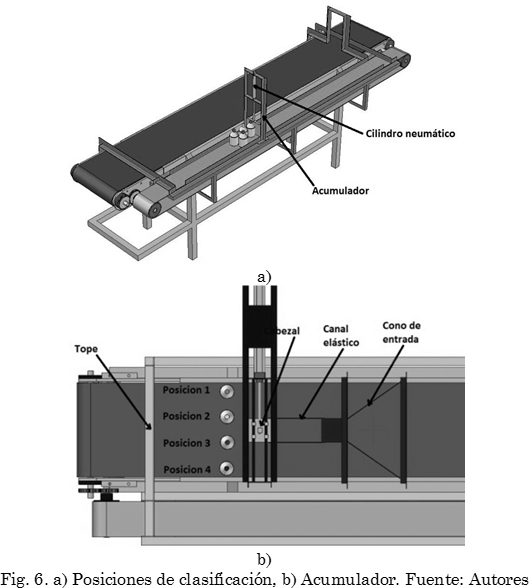 Cilindro neumático

Acumulador

a)

Tope

Cabezal

Canal elástico

Cono de entrada

Posicion 1

Posicion 2

Posicion 3

Posicion 4

b)

Fig. 6. a) Posiciones de clasificación, b) Acumulador. Fuente: Autores