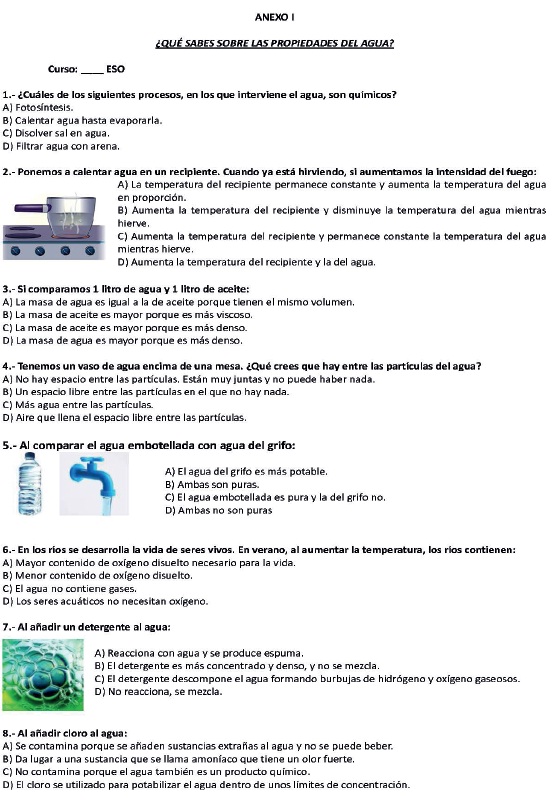 ANEXO I

¿QUÉ SABES SOBRE LAS PROPIEDADES DEL AGUA?

Curso: ____ ESO

1.- ¿Cuáles de los siguientes procesos, en los que interviene el agua, son químicos?
A) Fotosíntesis.
B) Calentar agua hasta evaporarla.
C) Disolver sal en agua.
D) Filtrar agua con arena.

2.- Ponemos a calentar agua en un recipiente. Cuando ya está hirviendo, si aumentamos la intensidad del fuego:
A) La temperatura del recipiente permanece constante y aumenta la temperatura del agua en proporción.
B) Aumenta la temperatura del recipiente y disminuye la temperatura del agua mientras hierve.
C) Aumenta la temperatura del recipiente y permanece constante la temperatura del agua mientras hierve.
D) Aumenta la temperatura del recipiente y la del agua.

3.- Si comparamos 1 litro de agua y 1 litro de aceite:
A) La masa de agua es igual a la de aceite porque tienen el mismo volumen.
B) La masa de aceite es mayor porque es más viscoso.
C) La masa de aceite es mayor porque es más denso.
D) La masa de agua es mayor porque es más denso.

4.- Tenemos un vaso de agua encima de una mesa. ¿Qué crees que hay entre las partículas del agua?
A) No hay espacio entre las partículas. Están muy juntas y no puede haber nada.
B) Un espacio libre entre las partículas en el que no hay nada.
C) Más agua entre las partículas.
D) Aire que llena el espacio libre entre las partículas.

5.- Al comparar el agua embotellada con agua del grifo:
A) El agua del grifo es más potable.
B) Ambas son puras.
C) El agua embotellada es pura y la del grifo no.
D) Ambas no son puras

6.- En los ríos se desarrolla la vida de seres vivos. En verano, al aumentar la temperatura, los ríos contienen:
A) Mayor contenido de oxígeno disuelto necesario para la vida.
B) Menor contenido de oxígeno disuelto.
C) El agua no contiene gases.
D) Los seres acuáticos no necesitan oxígeno.

7.- Al añadir un detergente al agua:
A) Reacciona con agua y se produce espuma.
B) El detergente es más concentrado y denso, y no se mezcla.
C) El detergente descompone el agua formando burbujas de hidrógeno y oxígeno gaseosos.
D) No reacciona, se mezcla.

8.- Al añadir cloro al agua:
A) Se contamina porque se añaden sustancias extrañas al agua y no se puede beber.
B) Da lugar a una sustancia que se llama amoníaco que tiene un olor fuerte.
C) No contamina porque el agua también es un producto químico.
D) El cloro se utilizado para potabilizar el agua dentro de unos límites de concentración.